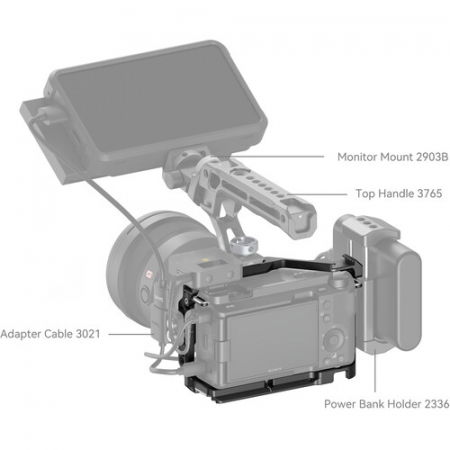 Monitor Mount 2903B

Top Handle 3765

Adapter Cable 3021

Power Bank Holder 2336