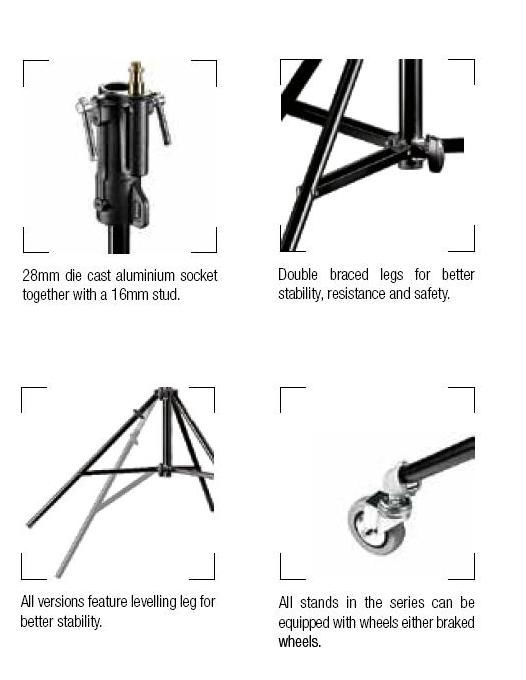 28mm die cast aluminium socket together with a 16mm stud.

Double braced legs for better stability, resistance and safety.

All versions feature levelling leg for better stability.

All stands in the series can be equipped with wheels either braked wheels.