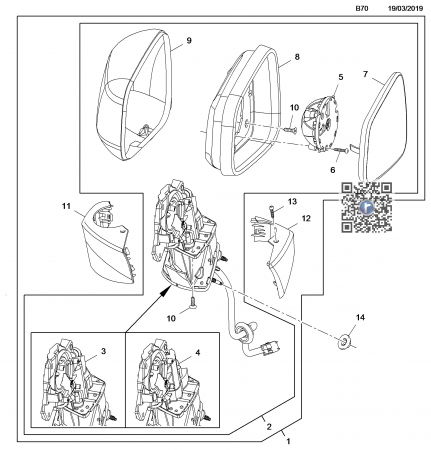 B70 19/03/2019

9
8
5
7
10
6
11
13
12
10
14
3
4
2
1