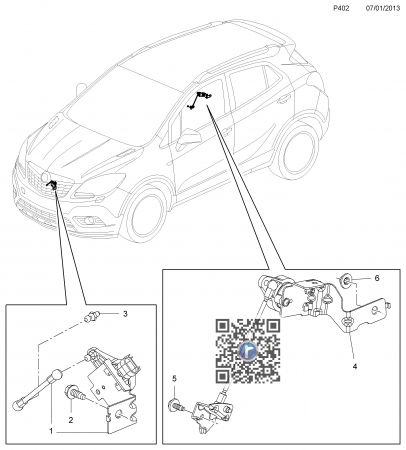 P402 07/01/2013

3

2

1

6

4

5