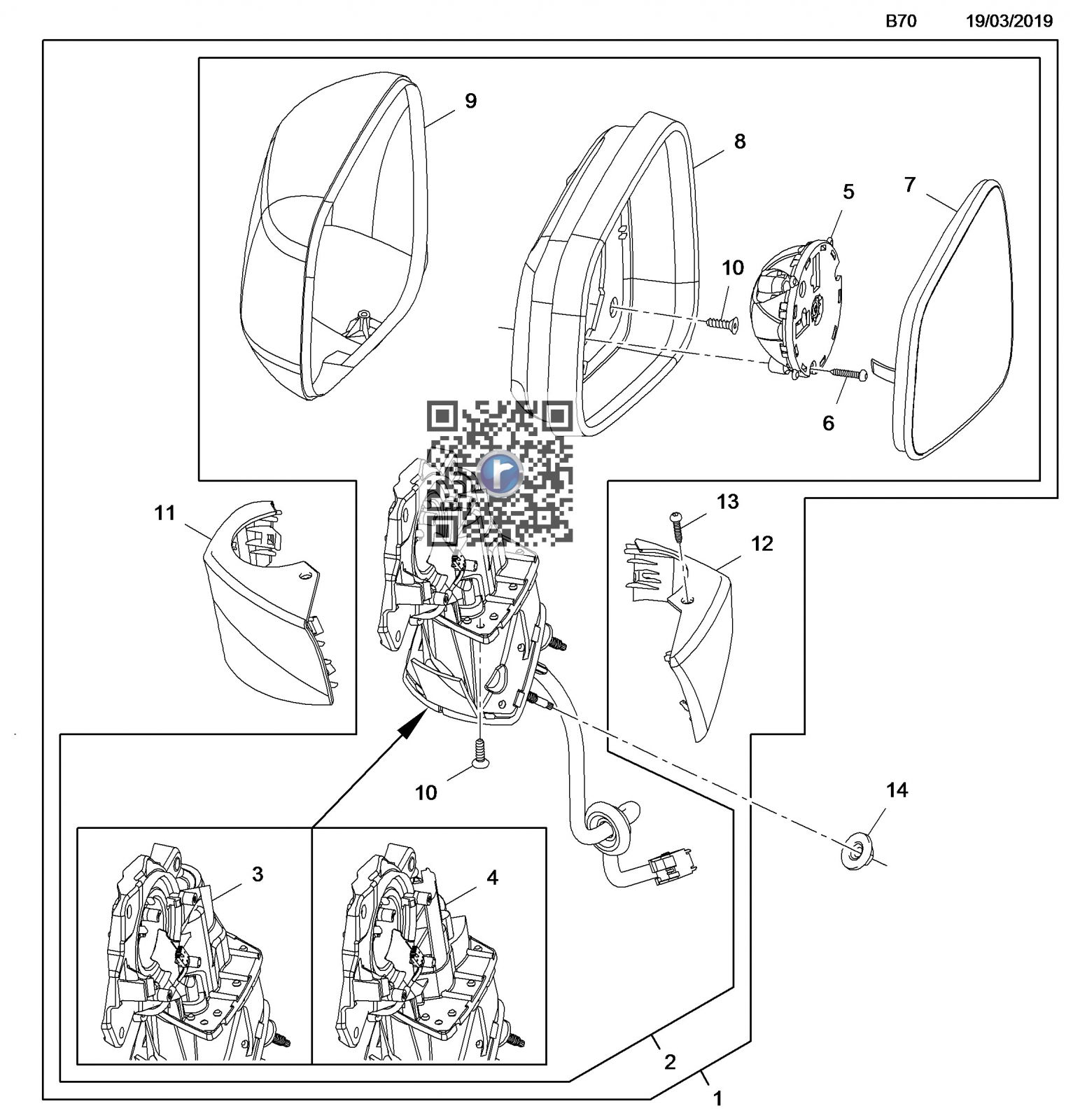 B70 19/03/2019

9

8

5

7

10

6

11

13

12

10

14

3

4

2

1