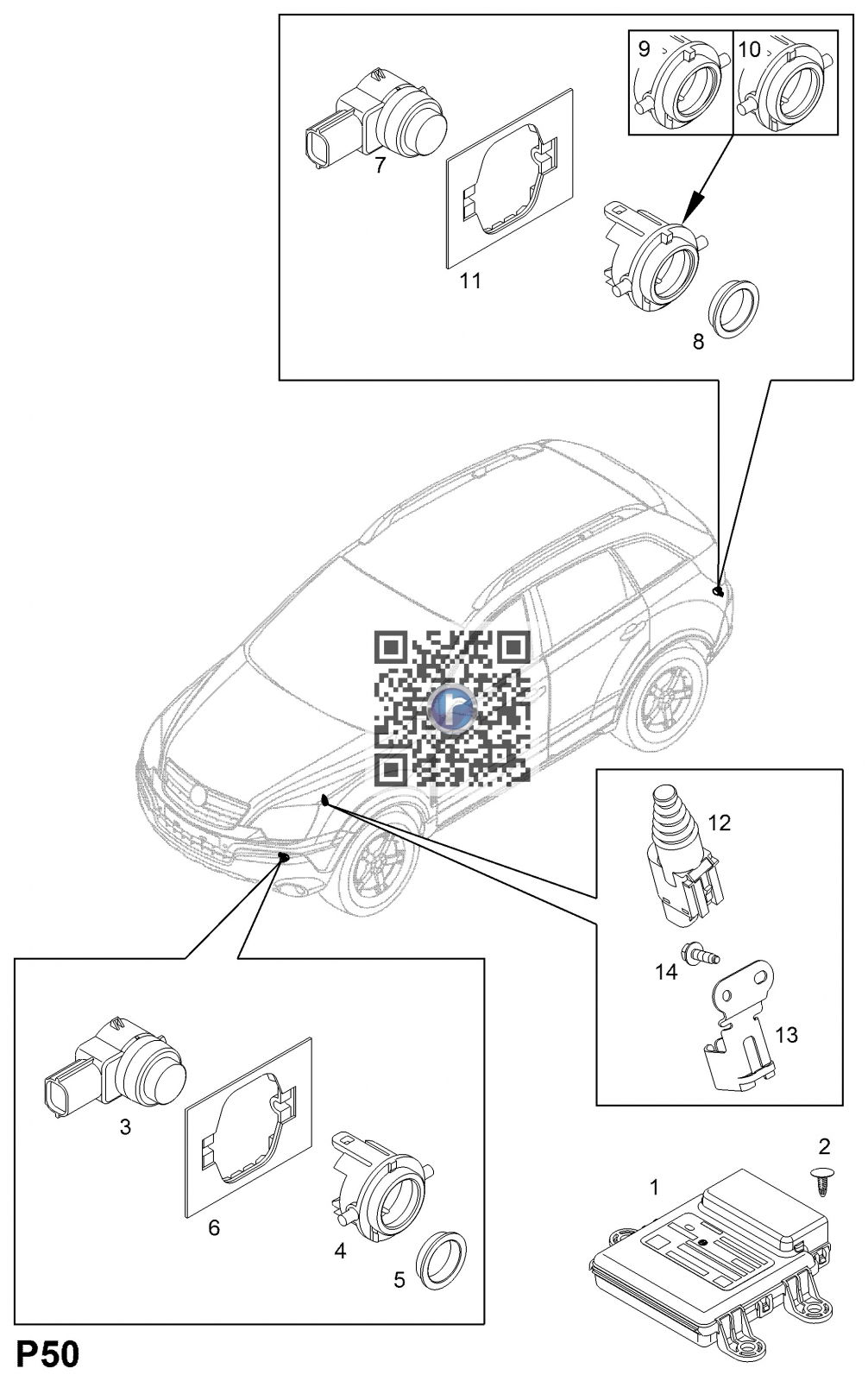 9
10
7
11
8
12
14
13
3
6
4
5
2
1
P50