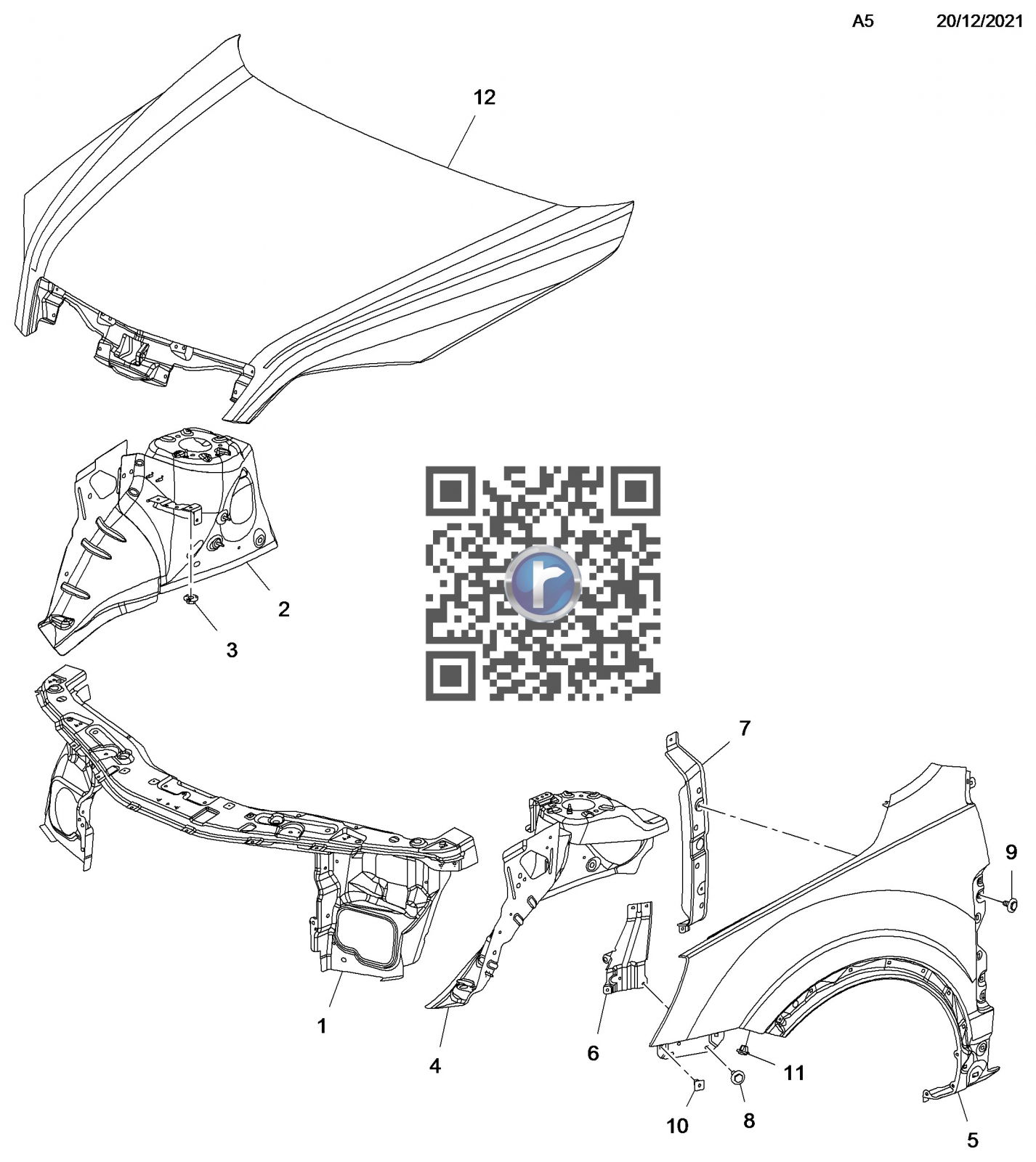 A5 20/12/2021

12

2

3

7

9

1

4

6

11

10

8

5