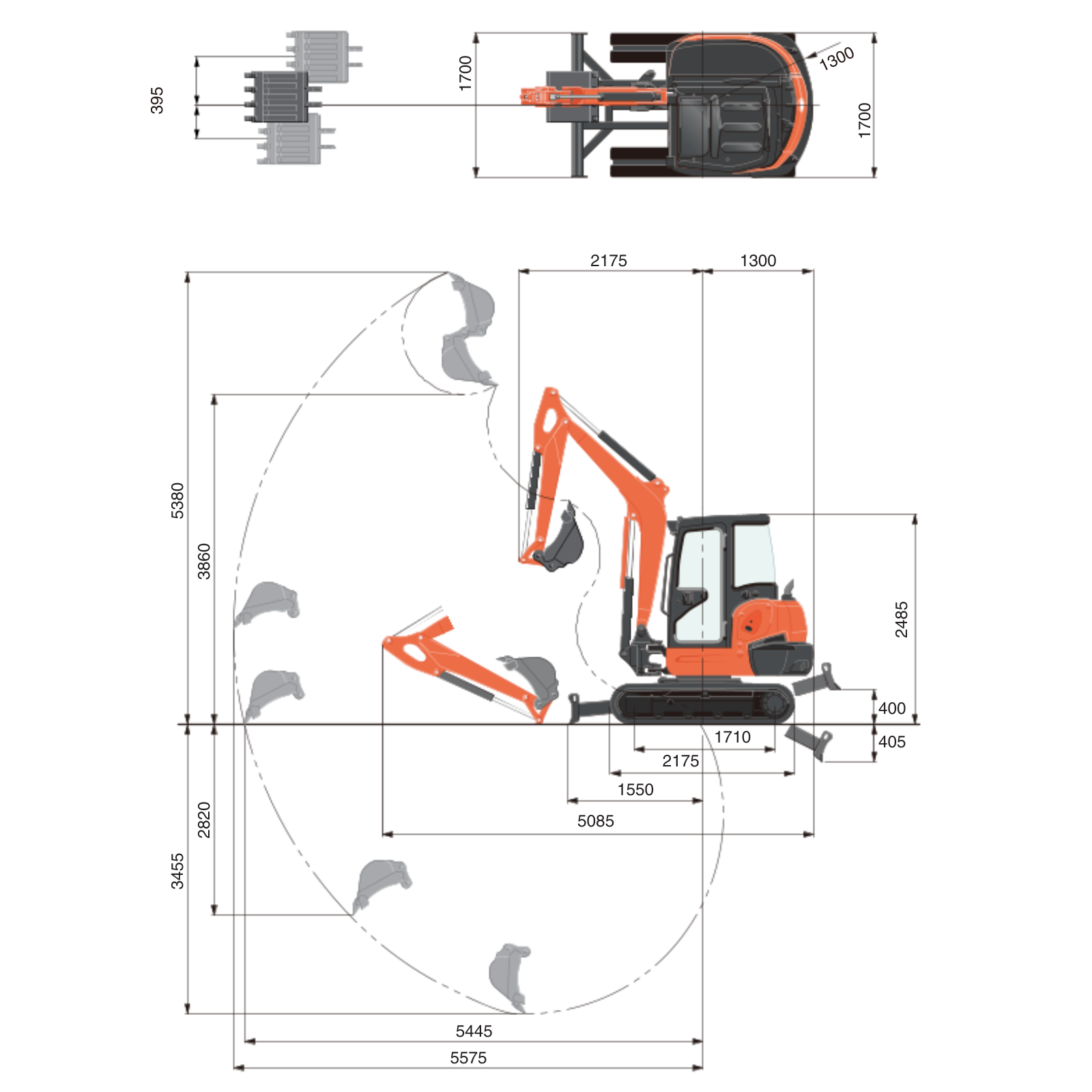 395
1700
1300
1700

2175
1300
5380
3860
2485
400
405
1710
2175
1550
5085
2820
3455
5445
5575