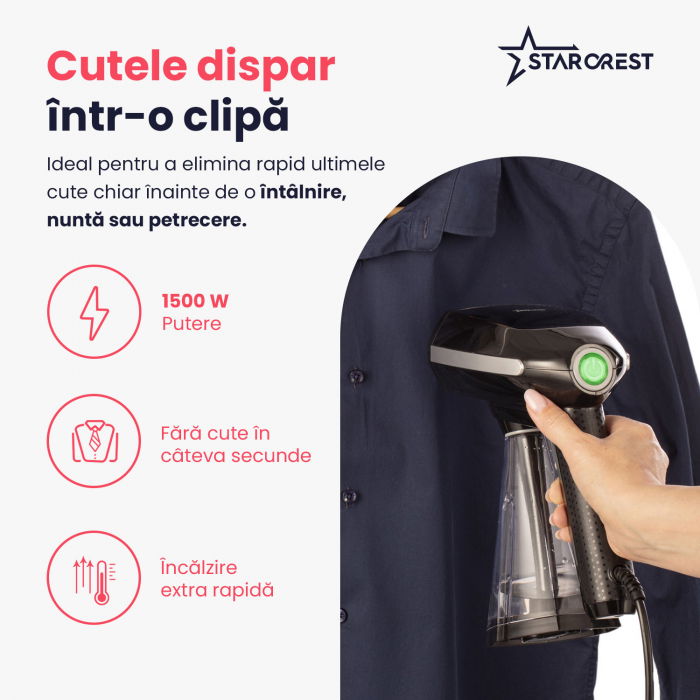 Cutele dispar
într-o clipă

STARCREST

Ideal pentru a elimina rapid ultimele cute chiar înainte de o întâlnire, nuntă sau petrecere.

1500 W
Putere

Fără cute în câteva secunde

Încălzire extra rapidă