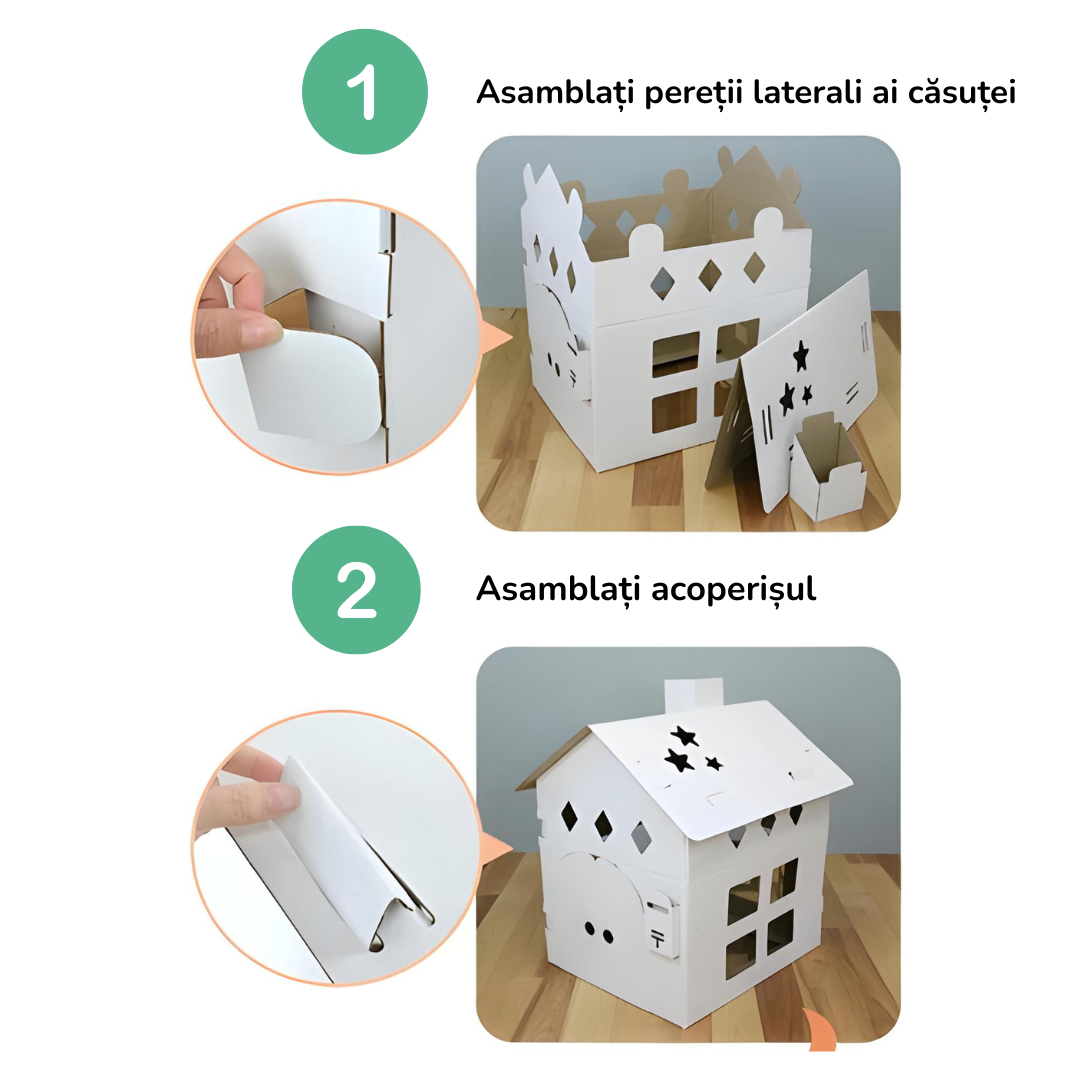 1

Asamblați pereții laterali ai căsuței

2

Asamblați acoperișul