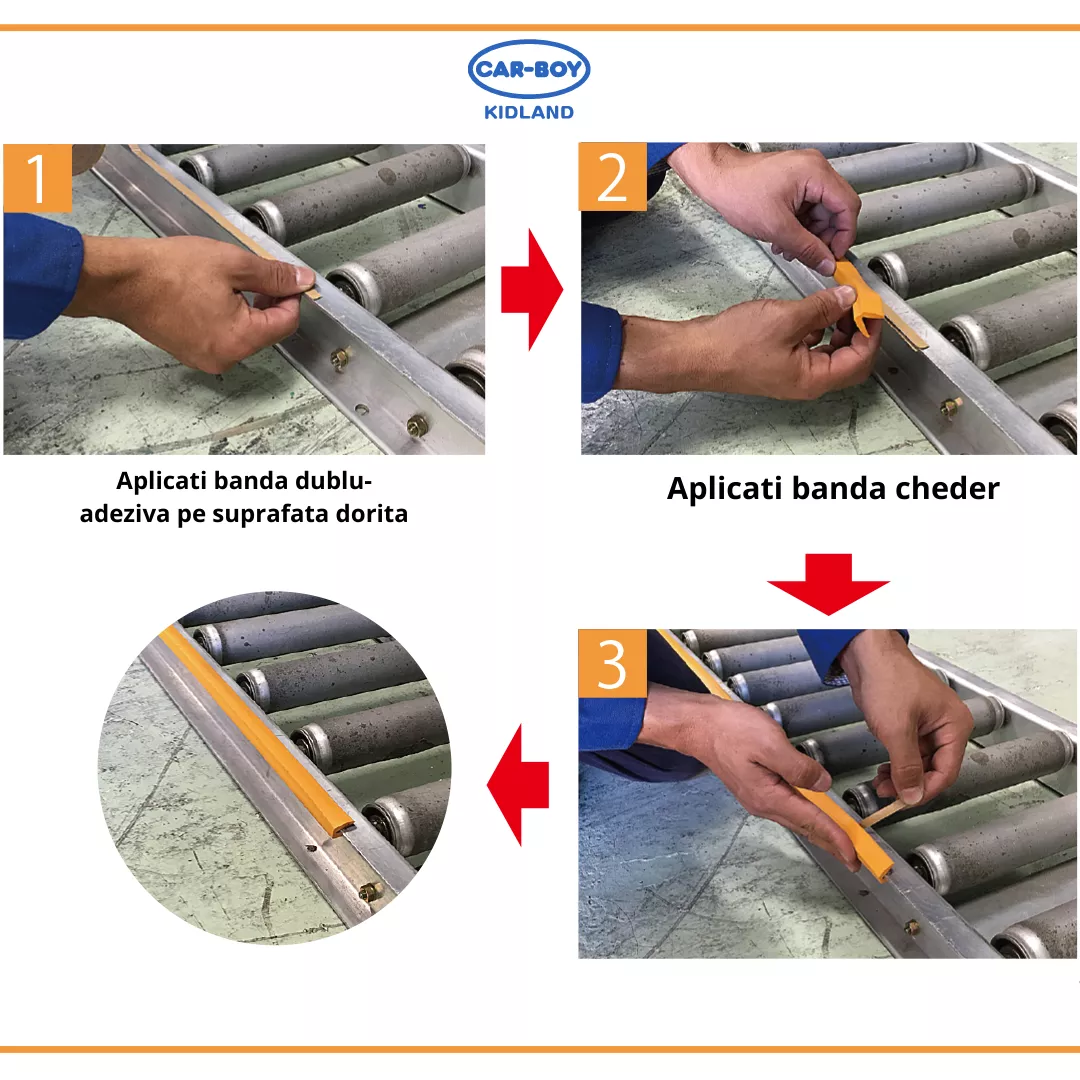 CAR-BOY
KIDLAND

1

2

Aplicati banda dublu-adeziva pe suprafata dorita

Aplicati banda cheder

3