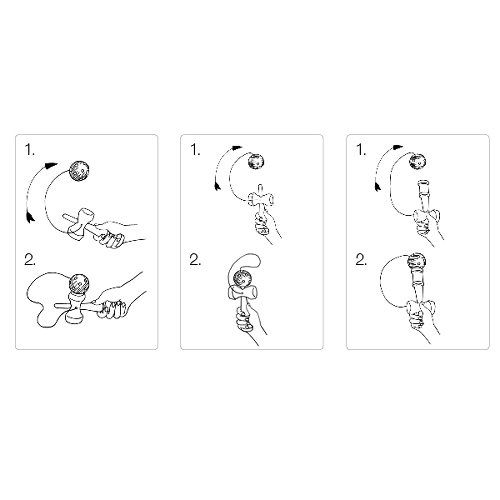 1.

2.

1.

2.

1.

2.