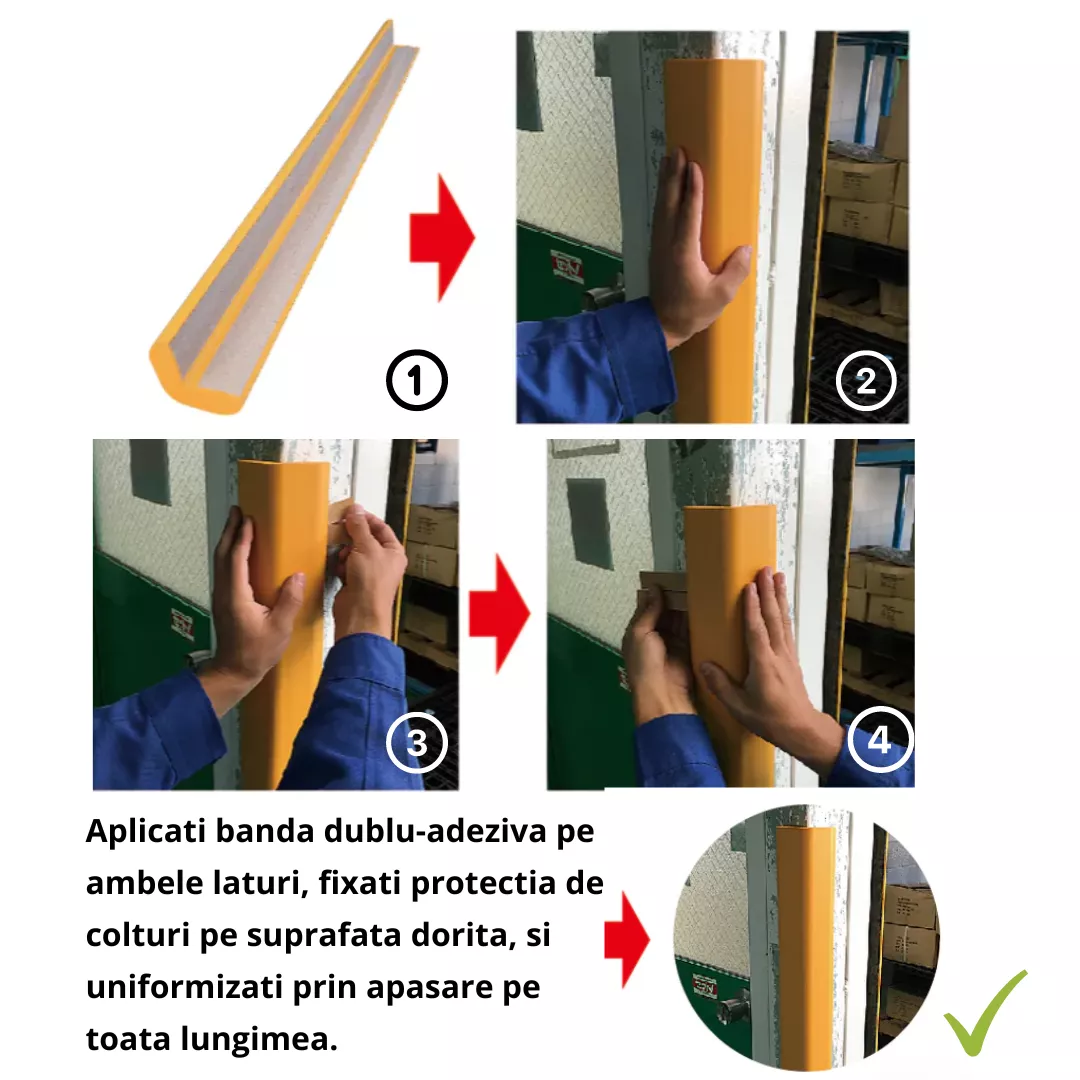 1

2

3

4

Aplicati banda dublu-adeziva pe ambele laturi, fixati protectia de colturi pe suprafata dorita, si uniformizati prin apasare pe toata lungimea.