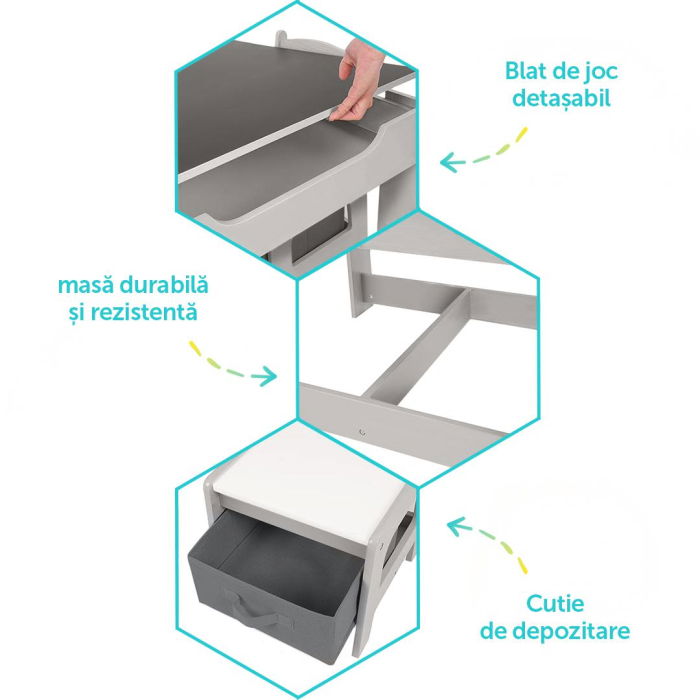 Blat de joc detașabil

masă durabilă și rezistentă

Cutie de depozitare