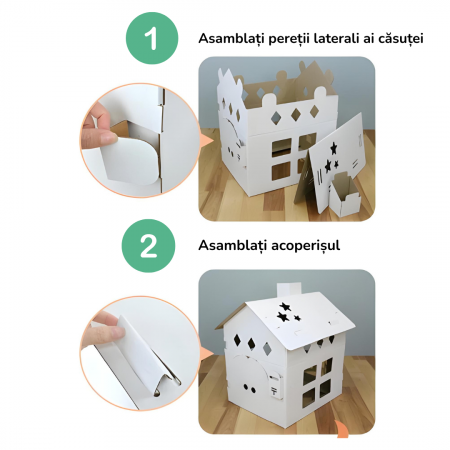 1

Asamblați pereții laterali ai căsuței

2

Asamblați acoperișul