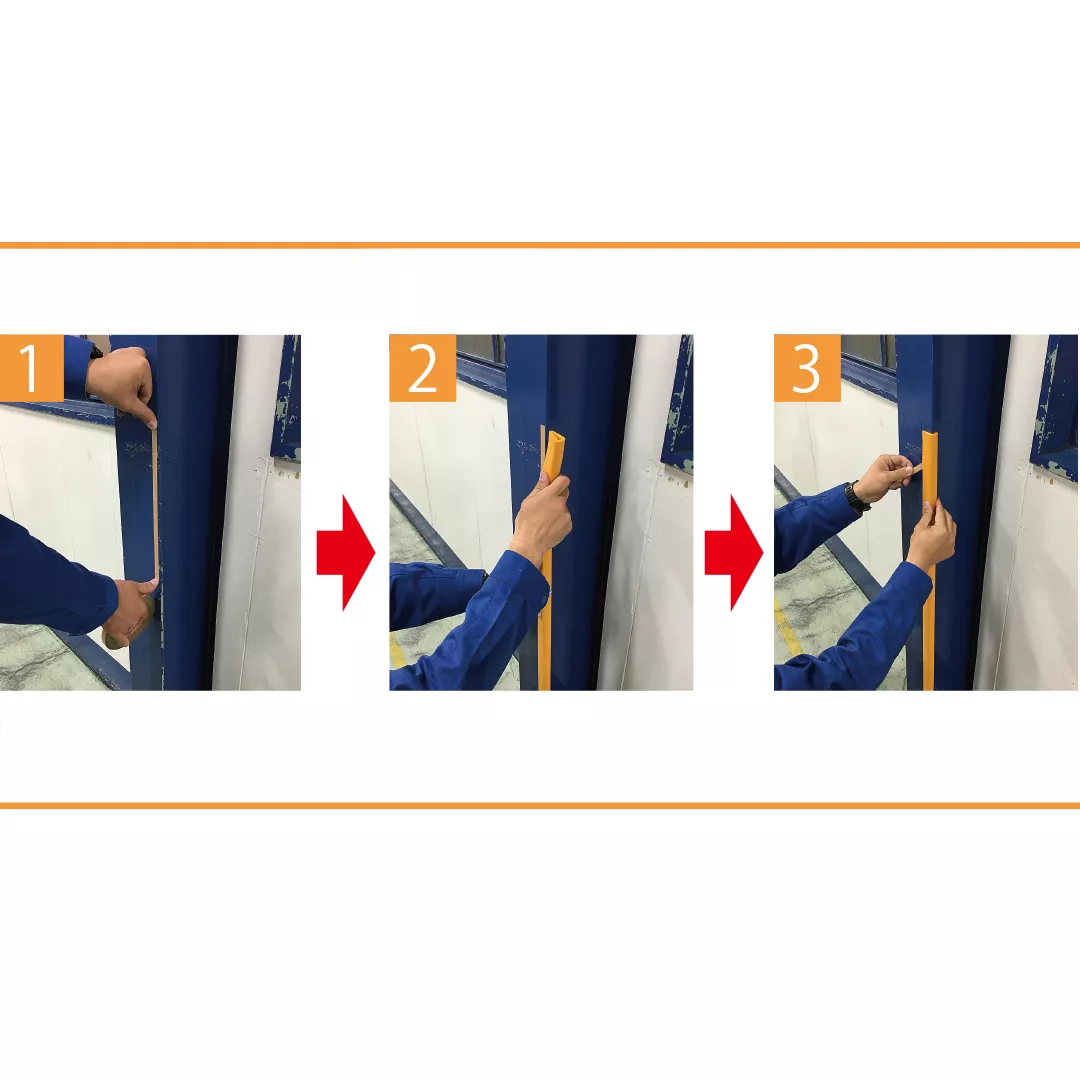 1

2

3