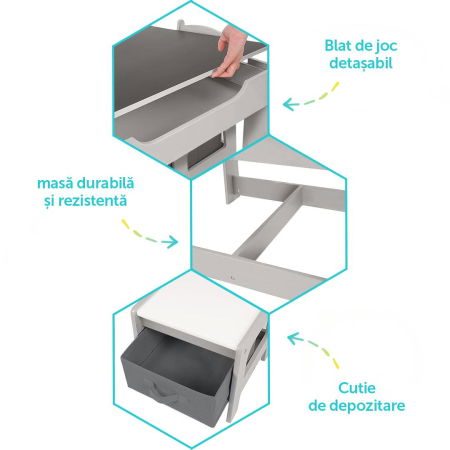 Blat de joc detașabil

masă durabilă și rezistentă

Cutie de depozitare