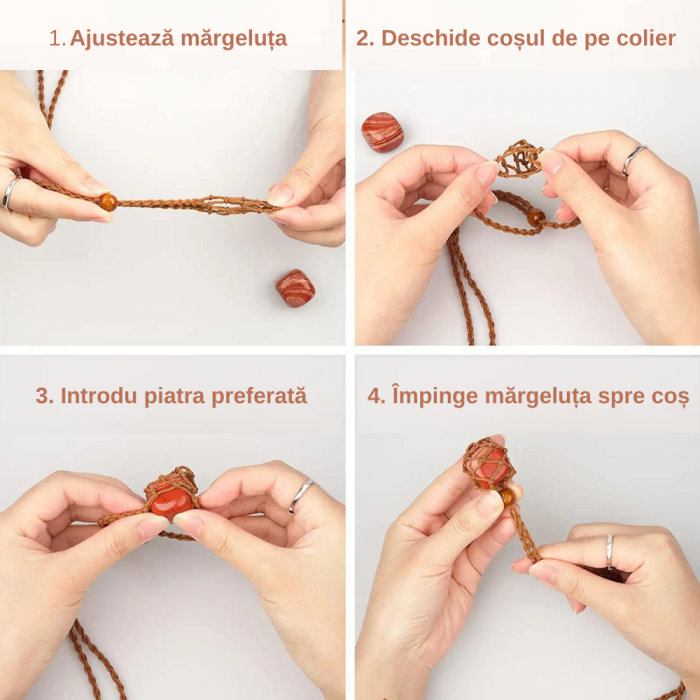 1. Ajustează mărgeluța

2. Deschide coșul de pe colier

3. Introdu piatra preferată

4. Împinge mărgeluța spre coș