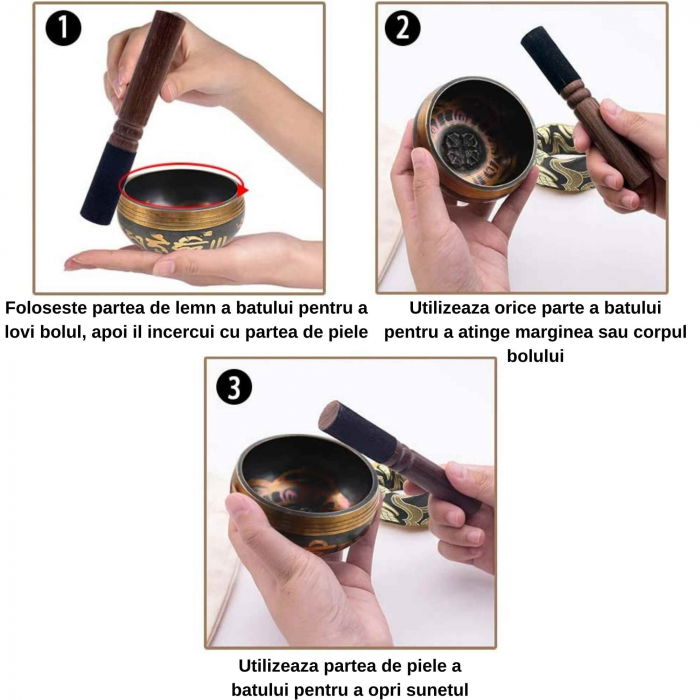 1

Foloseste partea de lemn a batului pentru a lovi bolul, apoi il incercui cu partea de piele

2

Utilizeaza orice parte a batului pentru a atinge marginea sau corpul bolului

3

Utilizeaza partea de piele a batului pentru a opri sunetul