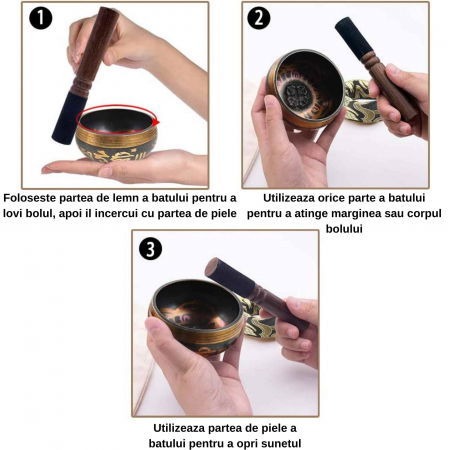 1

Foloseste partea de lemn a batului pentru a lovi bolul, apoi il incercui cu partea de piele

2

Utilizeaza orice parte a batului pentru a atinge marginea sau corpul bolului

3

Utilizeaza partea de piele a batului pentru a opri sunetul