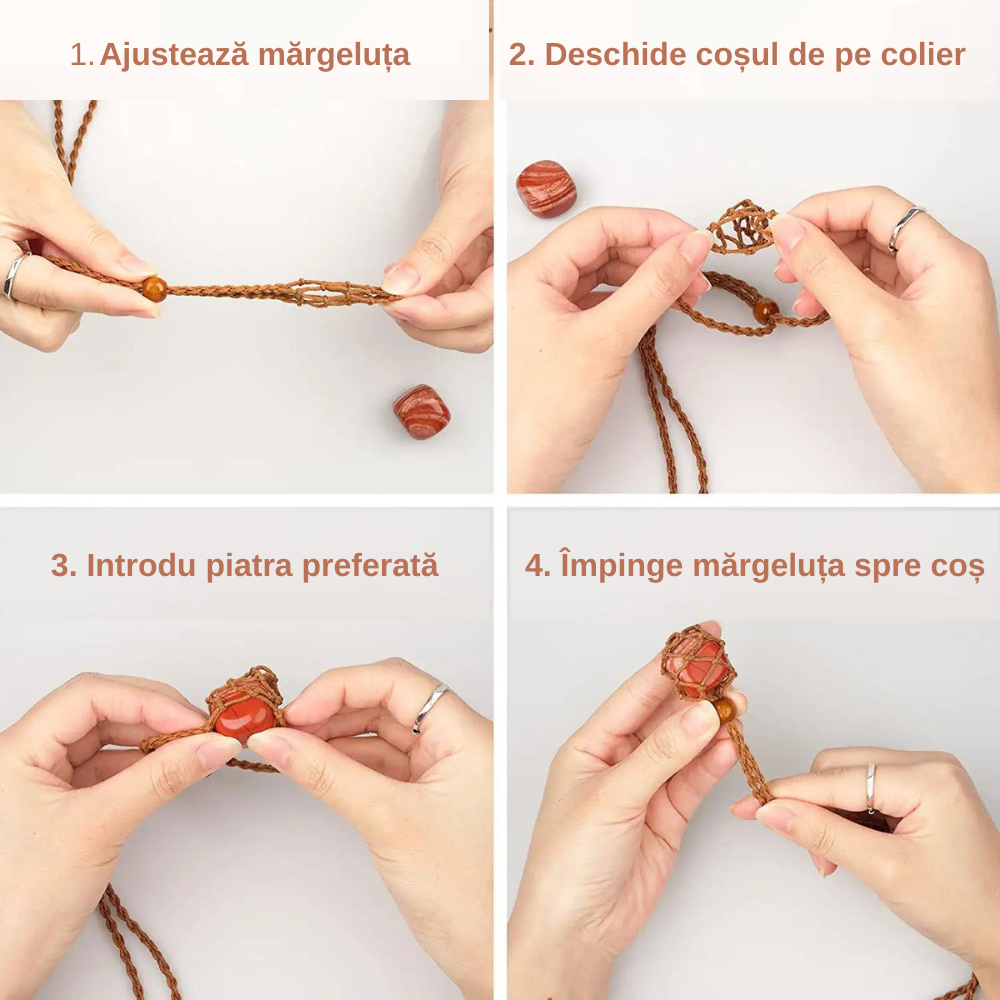 1. Ajustează mărgeluța

2. Deschide coșul de pe colier

3. Introdu piatra preferată

4. Împinge mărgeluța spre coș