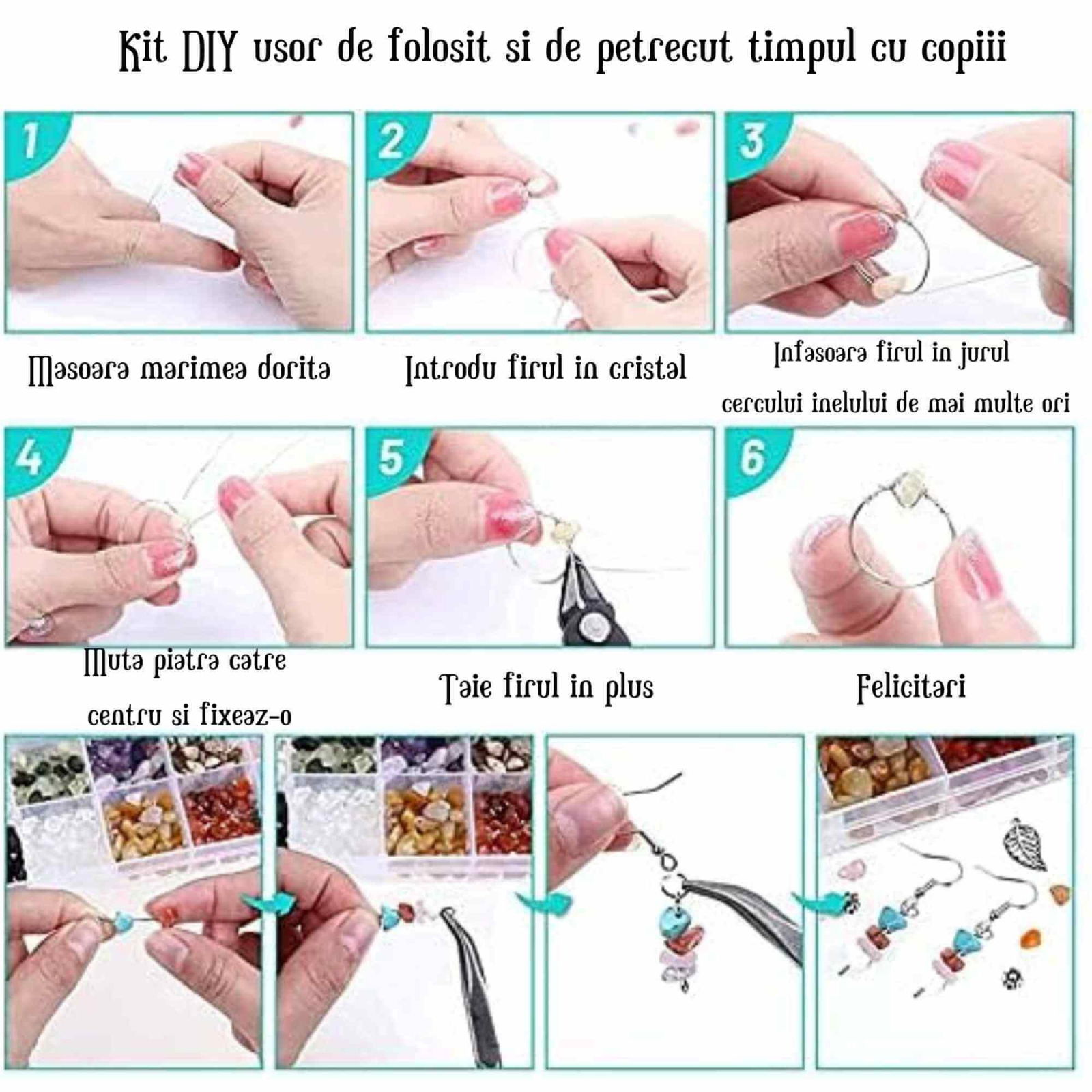 Kit DIY usor de folosit si de petrecut timpul cu copiii

1

Masoara marimea dorita

2

Introdu firul in cristal

3

Infasoara firul in jurul cercului inelului de mai multe ori

4

Muta piatra catre centru si fixeaz-o

5

Taie firul in plus

6

Felicitari