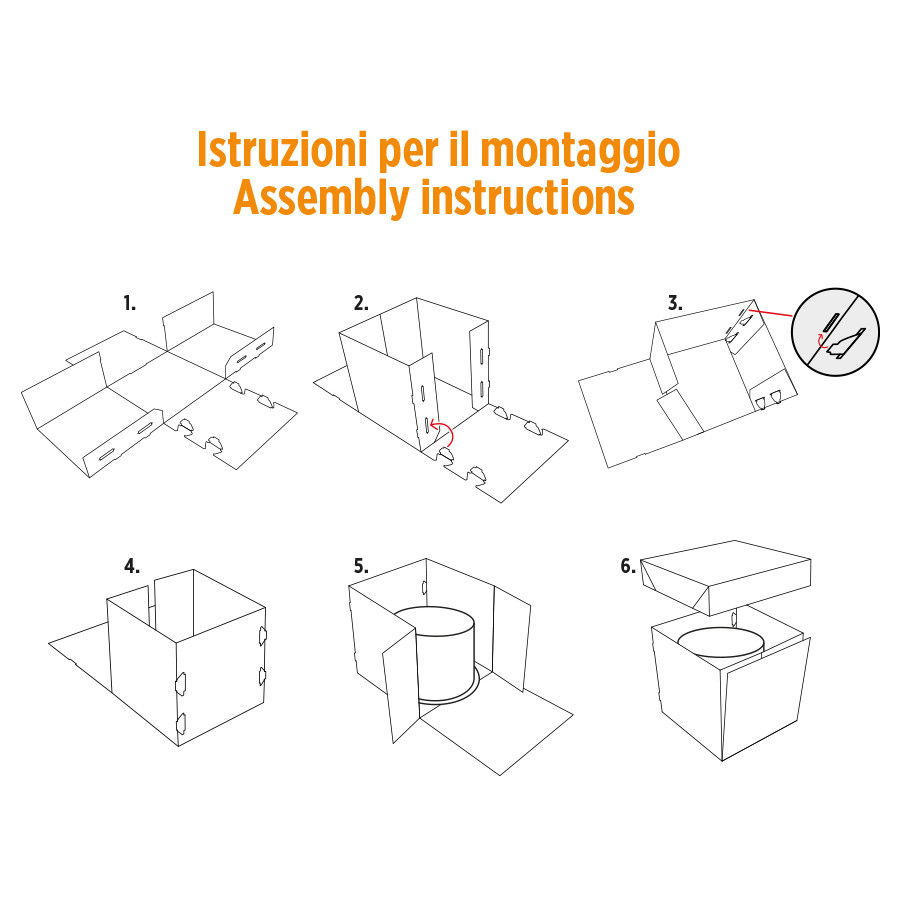 Istruzioni per il montaggio
Assembly instructions

1.

2.

3.

4.

5.

6.