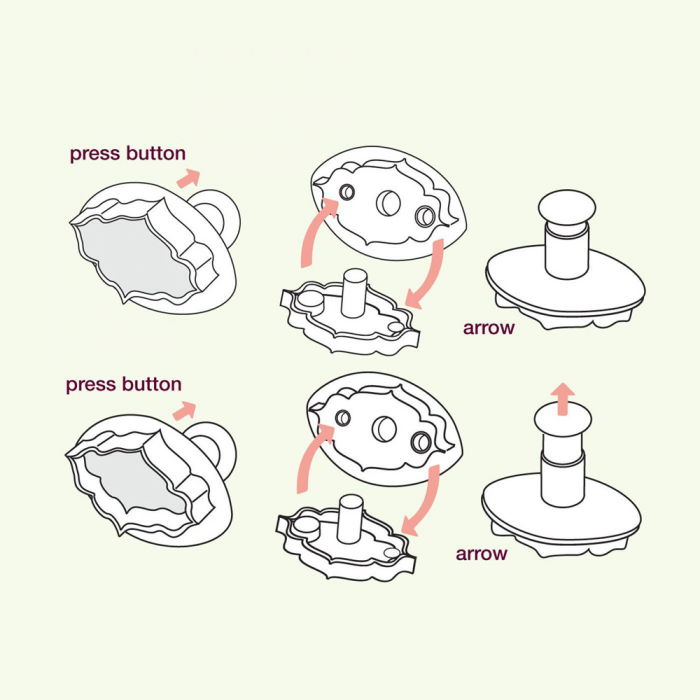 press button

arrow

press button

arrow