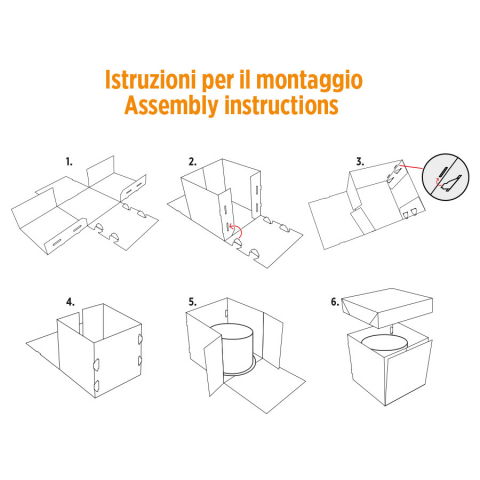 Istruzioni per il montaggio
Assembly instructions

1.

2.

3.

4.

5.

6.