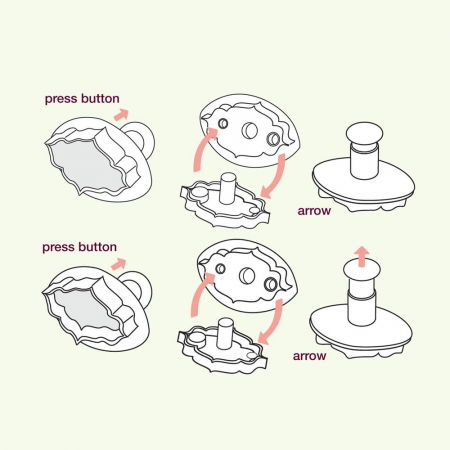 press button

arrow

press button

arrow