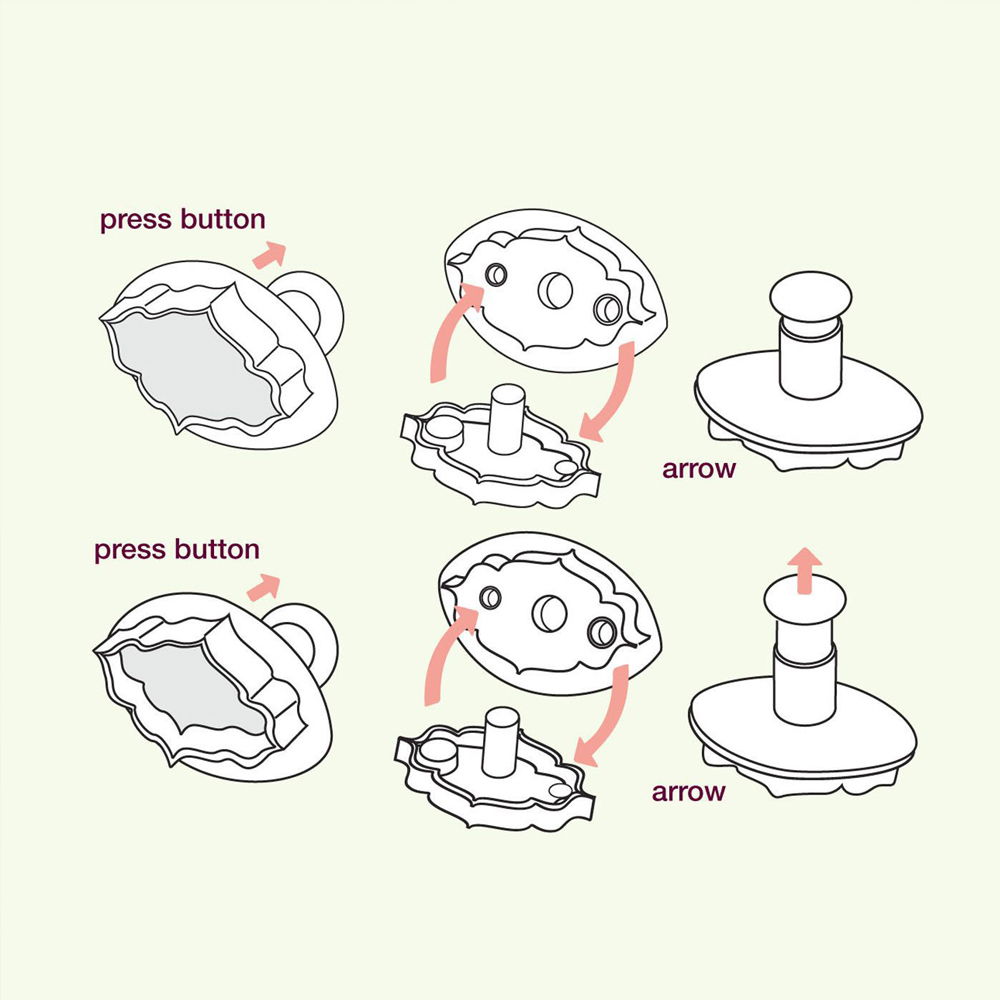 press button

arrow

press button

arrow