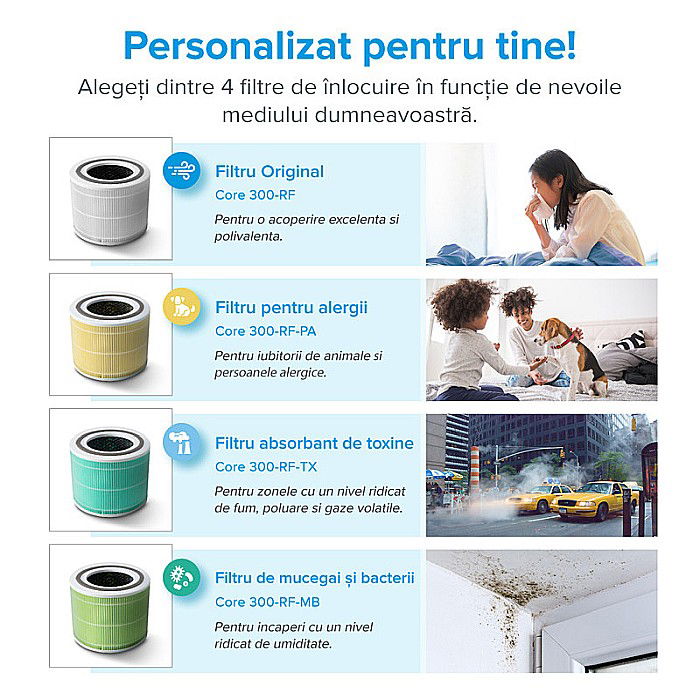 Personalizat pentru tine!

Alegeți dintre 4 filtre de înlocuire în funcție de nevoile mediului dumneavoastră.

Filtru Original
Core 300-RF
Pentru o acoperire excelenta si polivalenta.

Filtru pentru alergii
Core 300-RF-PA
Pentru iubitorii de animale si persoanele alergice.

Filtru absorbant de toxine
Core 300-RF-TX
Pentru zonele cu un nivel ridicat de fum, poluare si gaze volatile.

Filtru de mucegai și bacterii
Core 300-RF-MB
Pentru incaperi cu un nivel ridicat de umiditate.