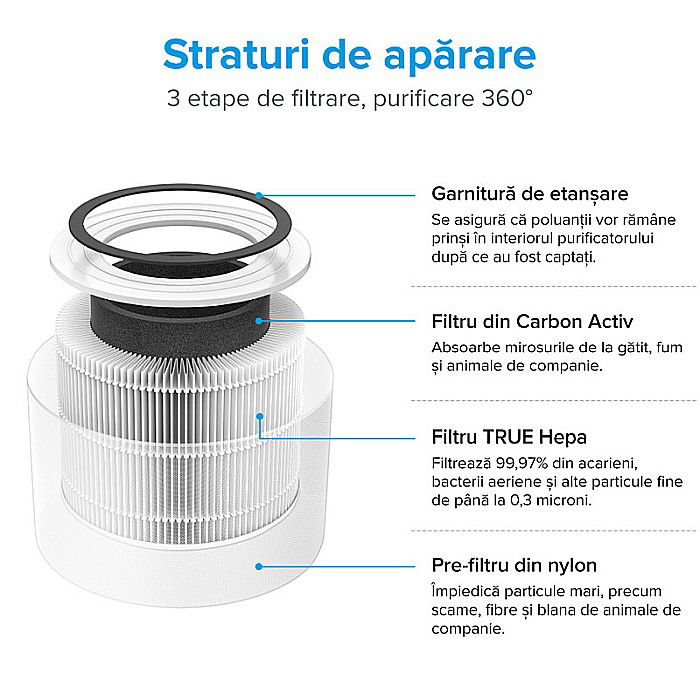 Straturi de apărare

3 etape de filtrare, purificare 360°

Garnitură de etanșare

Se asigură că poluanții vor rămâne prinși în interiorul purificatorului după ce au fost captați.

Filtru din Carbon Activ

Absoarbe mirosurile de la gătit, fum și animale de companie.

Filtru TRUE Hepa

Filtrează 99,97% din acarieni, bacterii aeriene și alte particule fine de până la 0,3 microni.

Pre-filtru din nylon

Împiedică particule mari, precum scame, fibre și blana de animale de companie.