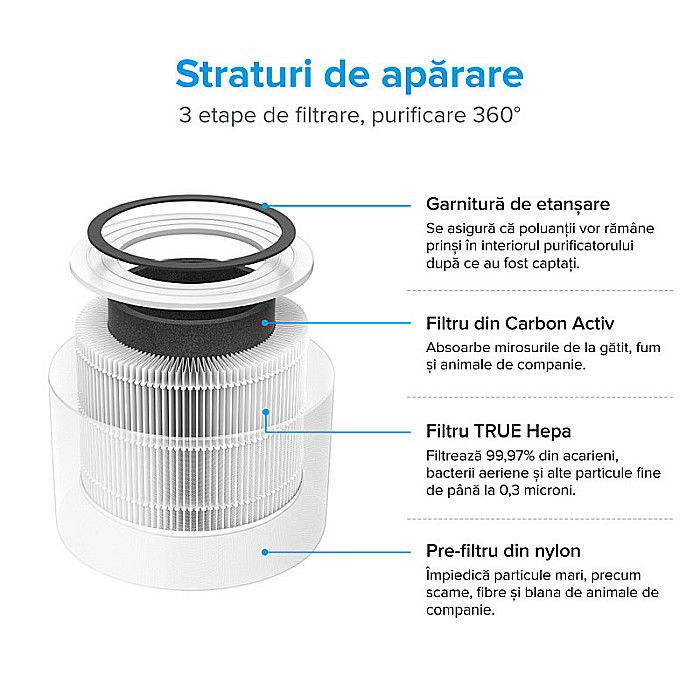 Straturi de apărare
3 etape de filtrare, purificare 360°

Garnitură de etanșare
Se asigură că poluanții vor rămâne prinși în interiorul purificatorului după ce au fost captați.

Filtru din Carbon Activ
Absoarbe mirosurile de la gătit, fum și animale de companie.

Filtru TRUE Hepa
Filtrează 99,97% din acarieni, bacterii aeriene și alte particule fine de până la 0,3 microni.

Pre-filtru din nylon
Împiedică particule mari, precum scame, fibre și blana de animale de companie.