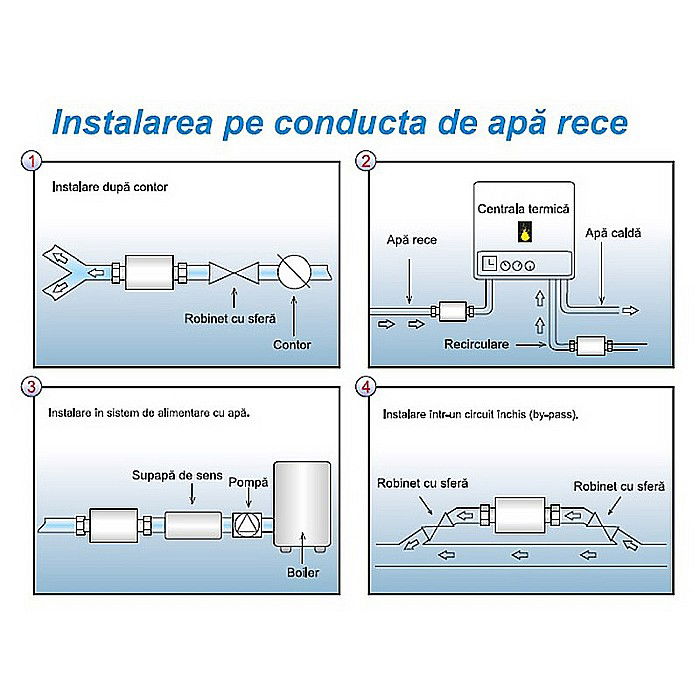 Instalarea pe conducta de apă rece

1

Instalare după contor

Robinet cu sferă

Contor

2

Centrala termică

Apă rece

Apă caldă

Recirculare

3

Instalare în sistem de alimentare cu apă.

Supapă de sens

Pompă

Boiler

4

Instalare într-un circuit închis (by-pass).

Robinet cu sferă

Robinet cu sferă