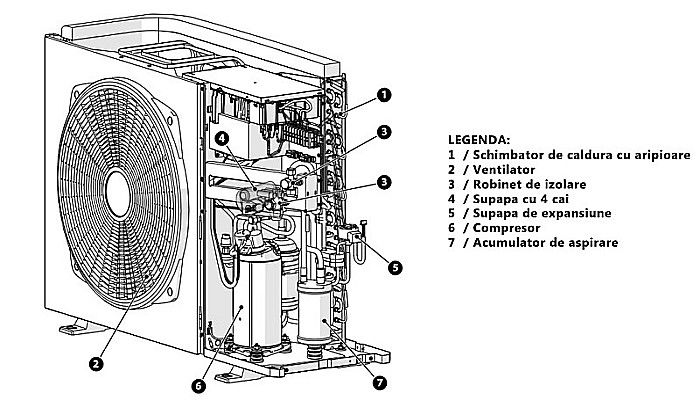 1
3
4
3
5
2
6
7

LEGENDA:
1 / Schimbator de caldura cu aripioare
2 / Ventilator
3 / Robinet de izolare
4 / Supapa cu 4 cai
5 / Supapa de expansiune
6 / Compresor
7 / Acumulator de aspirare