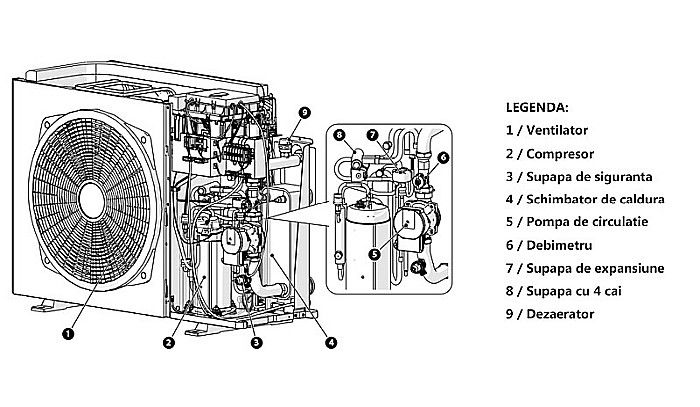 9
8
7
6
5
1
2
3
4

LEGENDA:
1 / Ventilator
2 / Compresor
3 / Supapa de siguranta
4 / Schimbator de caldura
5 / Pompa de circulatie
6 / Debimetru
7 / Supapa de expansiune
8 / Supapa cu 4 cai
9 / Dezaerator