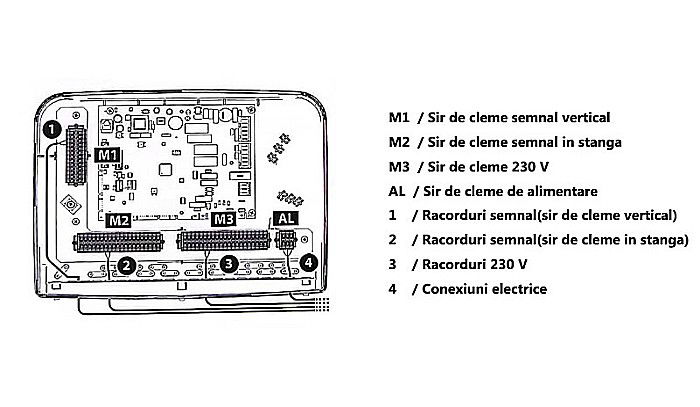 1
M1
M2
M3
AL
2
3
4

M1 / Sir de cleme semnal vertical
M2 / Sir de cleme semnal in stanga
M3 / Sir de cleme 230 V
AL / Sir de cleme de alimentare
1 / Racorduri semnal(sir de cleme vertical)
2 / Racorduri semnal(sir de cleme in stanga)
3 / Racorduri 230 V
4 / Conexiuni electrice