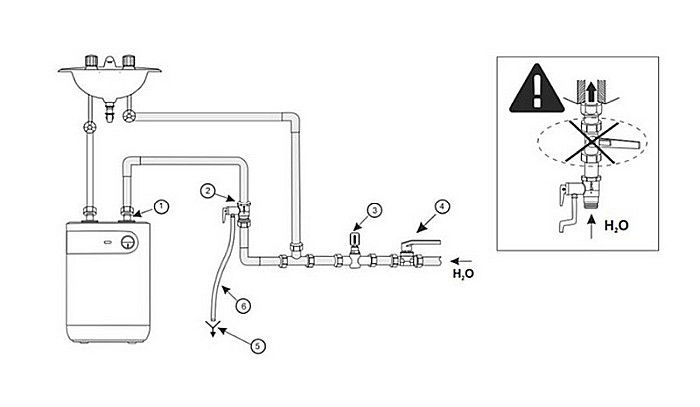 1
2
3
4
$H_2O$
6
5
$H_2O$