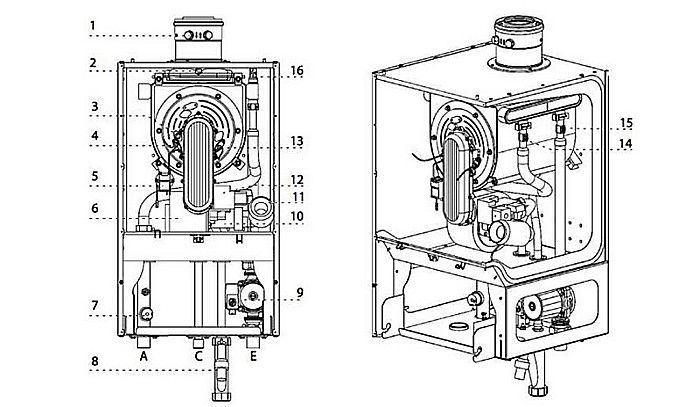 1
2
3
4
5
6
7
8
16
13
12
11
10
9
A
C
E
15
14