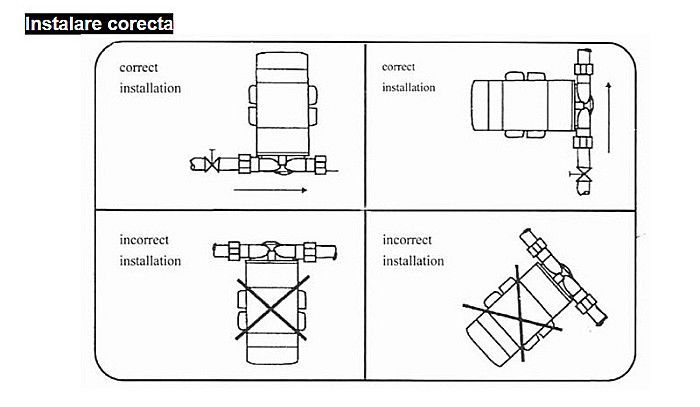 Instalare corecta

correct installation

correct installation

incorrect installation

incorrect installation