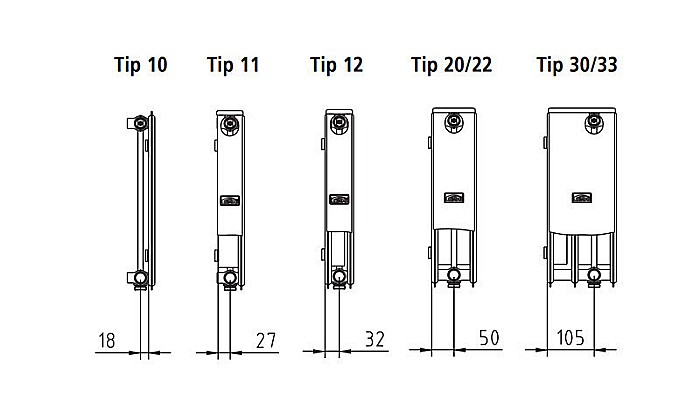 Tip 10
Tip 11
Tip 12
Tip 20/22
Tip 30/33

18
27
32
50
105