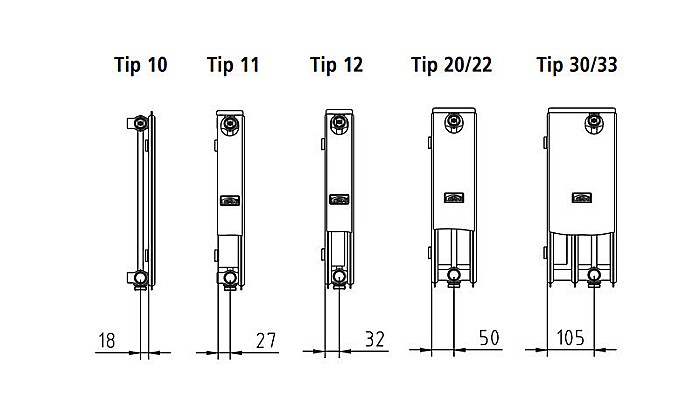 Tip 10 Tip 11 Tip 12 Tip 20/22 Tip 30/33

18 27 32 50 105