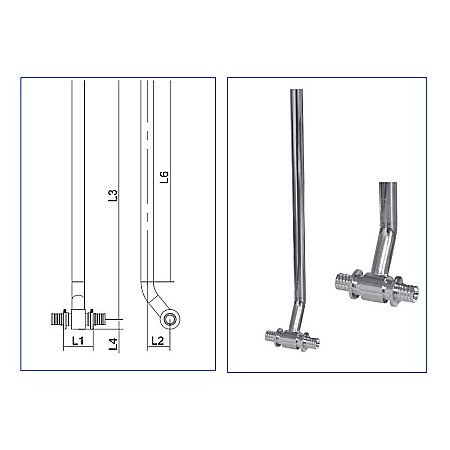 L3
L6
L1
L4
L2