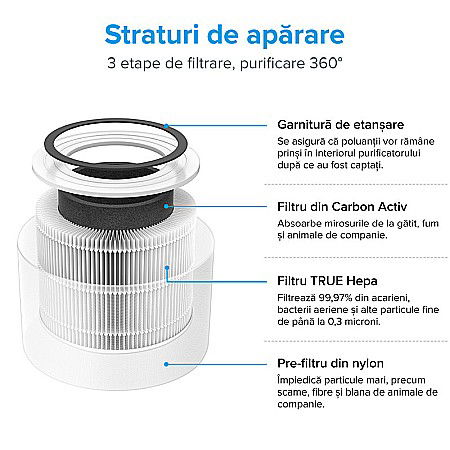 Straturi de apărare
3 etape de filtrare, purificare 360°

Garnitură de etanșare
Se asigură că poluanții vor rămâne prinși în interiorul purificatorului după ce au fost captați.

Filtru din Carbon Activ
Absoarbe mirosurile de la gătit, fum și animale de companie.

Filtru TRUE Hepa
Filtrează 99,97% din acarieni, bacterii aeriene și alte particule fine de până la 0,3 microni.

Pre-filtru din nylon
Împiedică particule mari, precum scame, fibre și blana de animale de companie.