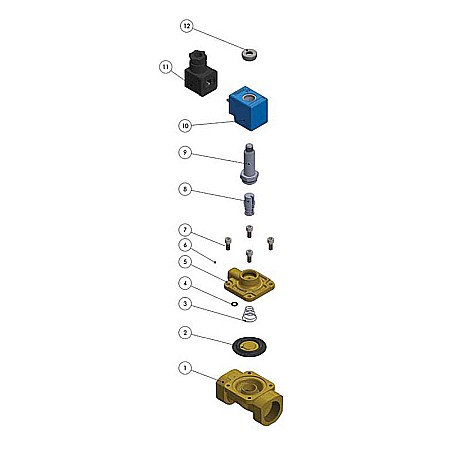 12
11
10
9
8
7
6
5
4
3
2
1