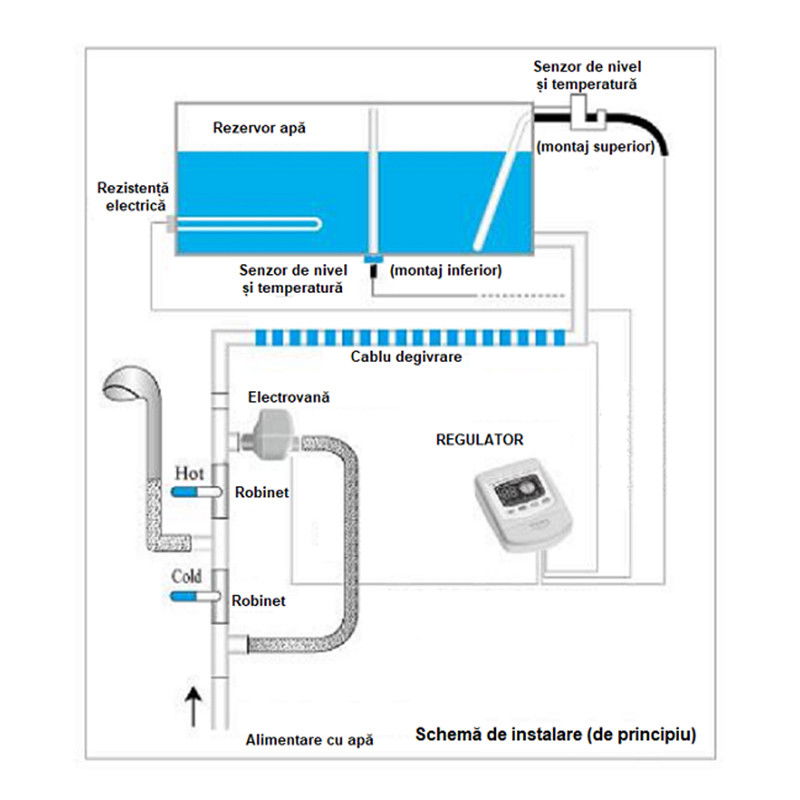 Senzor de nivel și temperatură

Rezervor apă

(montaj superior)

Rezistență electrică

Senzor de nivel și temperatură

(montaj inferior)

Cablu degivrare

Electrovană

REGULATOR

Hot

Robinet

Cold

Robinet

Alimentare cu apă

Schemă de instalare (de principiu)