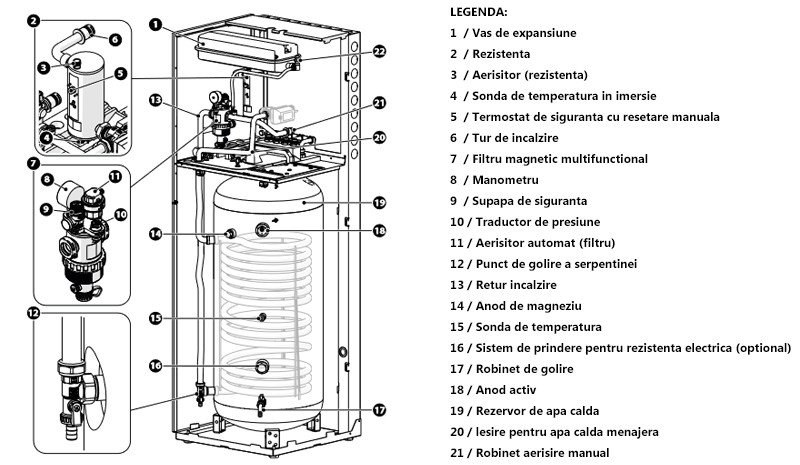 2
6
3
5
4
7
8
11
9
10
12
1
22
13
21
20
19
14
18
15
16
17

LEGENDA:
1 / Vas de expansiune
2 / Rezistenta
3 / Aerisitor (rezistenta)
4 / Sonda de temperatura in imersie
5 / Termostat de siguranta cu resetare manuala
6 / Tur de incalzire
7 / Filtru magnetic multifunctional
8 / Manometru
9 / Supapa de siguranta
10 / Traductor de presiune
11 / Aerisitor automat (filtru)
12 / Punct de golire a serpentinei
13 / Retur incalzire
14 / Anod de magneziu
15 / Sonda de temperatura
16 / Sistem de prindere pentru rezistenta electrica (optional)
17 / Robinet de golire
18 / Anod activ
19 / Rezervor de apa calda
20 / Iesire pentru apa calda menajera
21 / Robinet aerisire manual