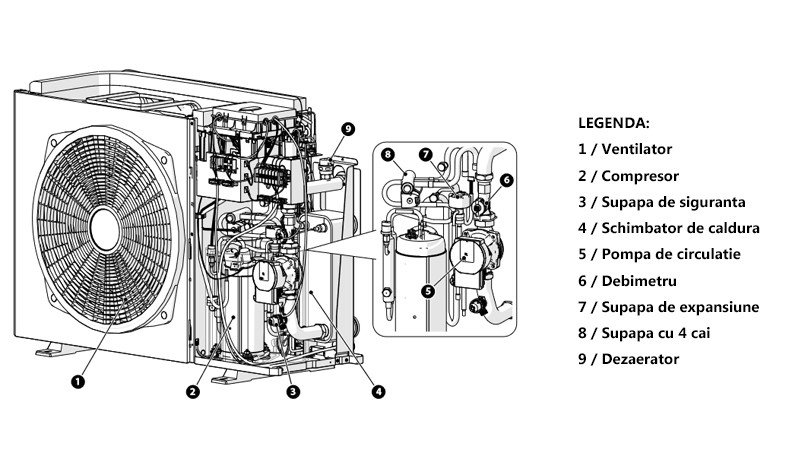 9
8
7
6
5
1
2
3
4

LEGENDA:
1 / Ventilator
2 / Compresor
3 / Supapa de siguranta
4 / Schimbator de caldura
5 / Pompa de circulatie
6 / Debimetru
7 / Supapa de expansiune
8 / Supapa cu 4 cai
9 / Dezaerator