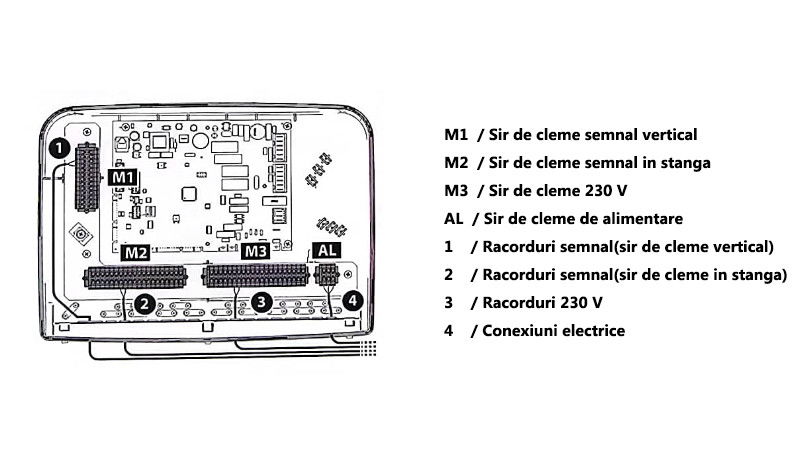 1
M1
M2
M3
AL
2
3
4

M1 / Sir de cleme semnal vertical
M2 / Sir de cleme semnal in stanga
M3 / Sir de cleme 230 V
AL / Sir de cleme de alimentare
1 / Racorduri semnal(sir de cleme vertical)
2 / Racorduri semnal(sir de cleme in stanga)
3 / Racorduri 230 V
4 / Conexiuni electrice