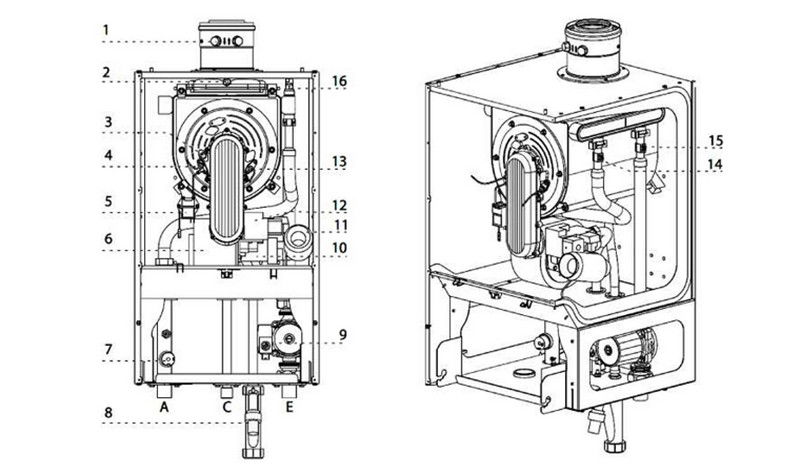 1
2
3
4
5
6
7
8
16
13
12
11
10
9
A
C
E
15
14