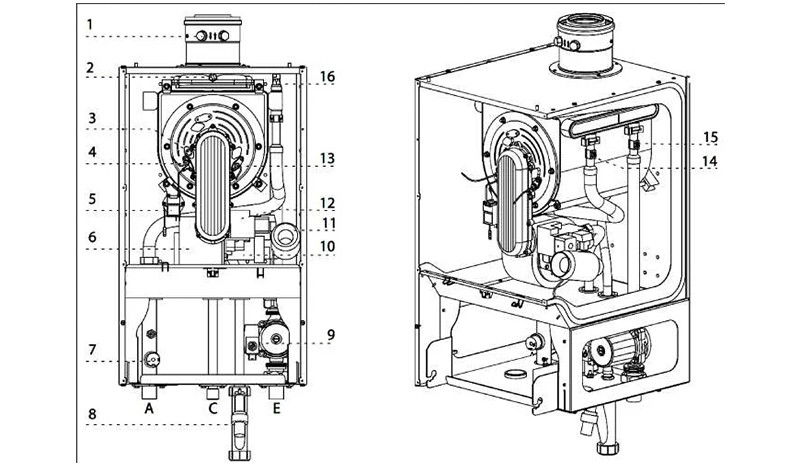 1
2
3
4
5
6
7
8
16
13
12
11
10
9
A
C
E
15
14