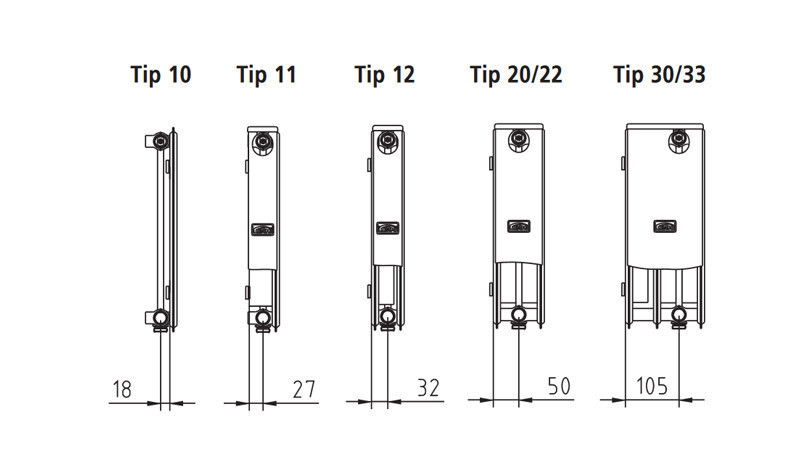 Tip 10
Tip 11
Tip 12
Tip 20/22
Tip 30/33

18
27
32
50
105