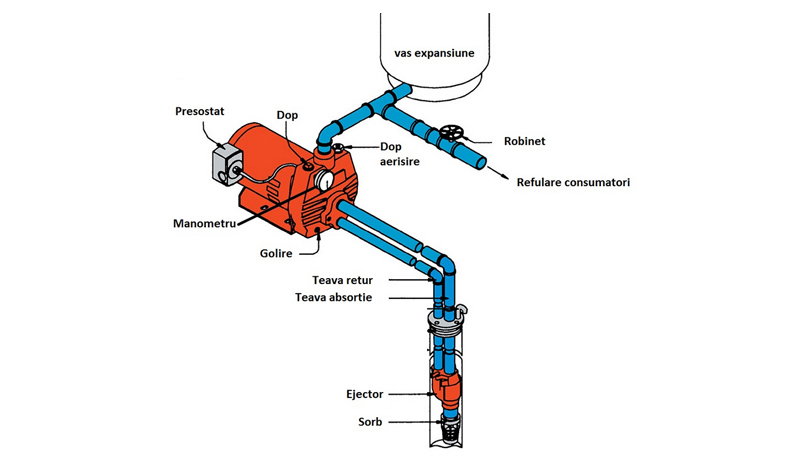 vas expansiune

Presostat

Dop

Dop aerisire

Robinet

Refulare consumatori

Manometru

Golire

Teava retur

Teava absortie

Ejector

Sorb